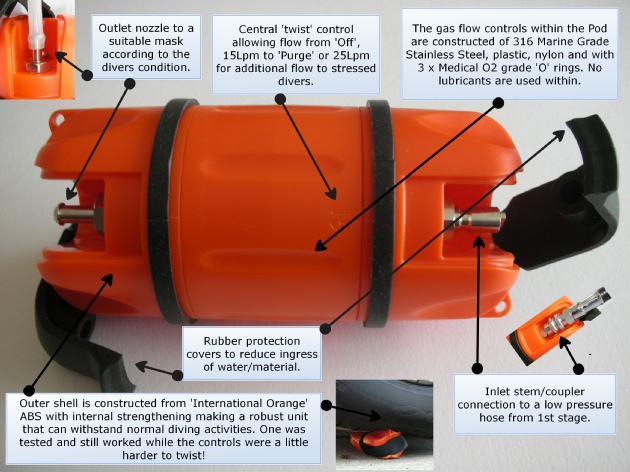 Outlet nozzle to a suitable mask according to the divers condition.

Central 'twist' control allowing flow from 'Off', 15Lpm to 'Purge' or 25Lpm for additional flow to stressed divers.

The gas flow controls within the Pod are constructed of 316 Marine Grade Stainless Steel, plastic, nylon and with 3 x Medical O2 grade 'O' rings. No lubricants are used within.

Rubber protection covers to reduce ingress of water/material.

Outer shell is constructed from 'International Orange' ABS with internal strengthening making a robust unit that can withstand normal diving activities. One was tested and still worked while the controls were a little harder to twist!

Inlet stem/coupler connection to a low pressure hose from 1st stage.